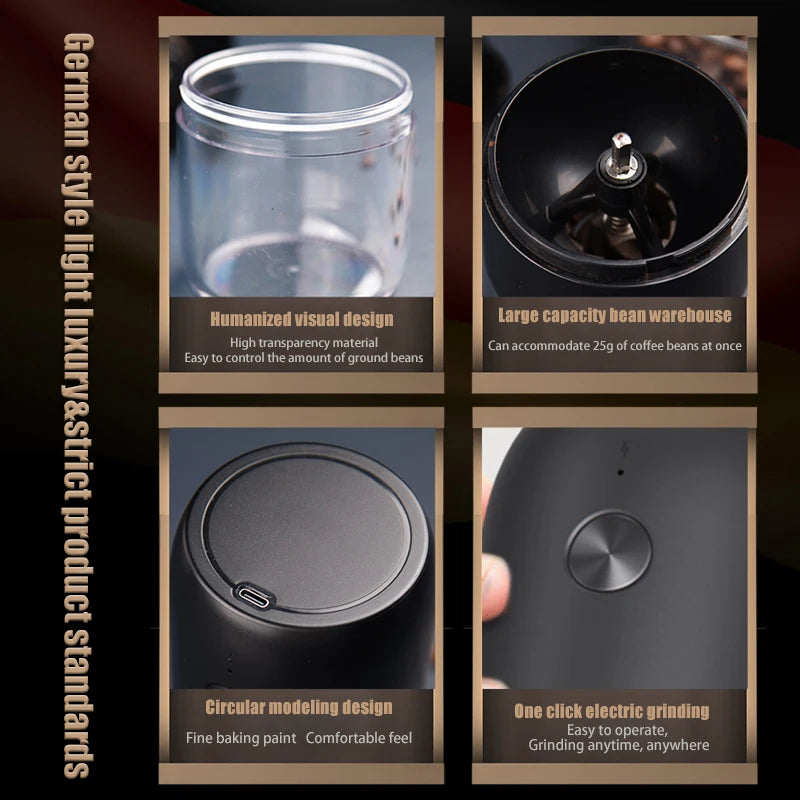 German style light luxury&strict product standards

Humanized visual design
High transparency material
Easy to control the amount of ground beans

Large capacity bean warehouse
Can accommodate 25g of coffee beans at once

Circular modeling design
Fine baking paint Comfortable feel

One click electric grinding
Easy to operate,
Grinding anytime, anywhere